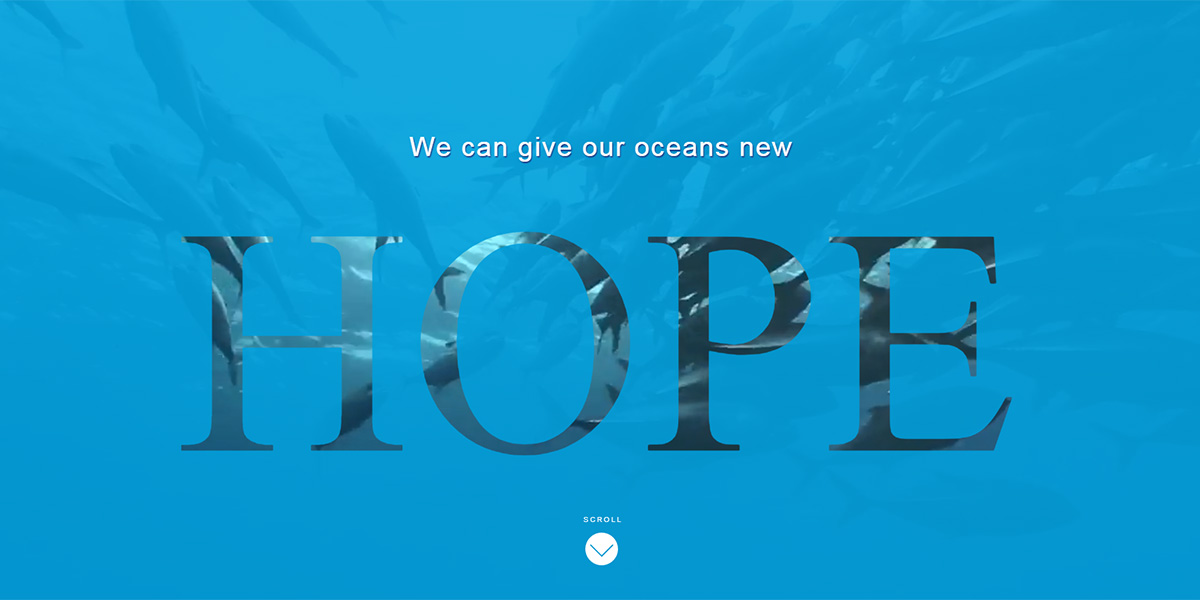 We can give our oceans new

HOPE

SCROLL