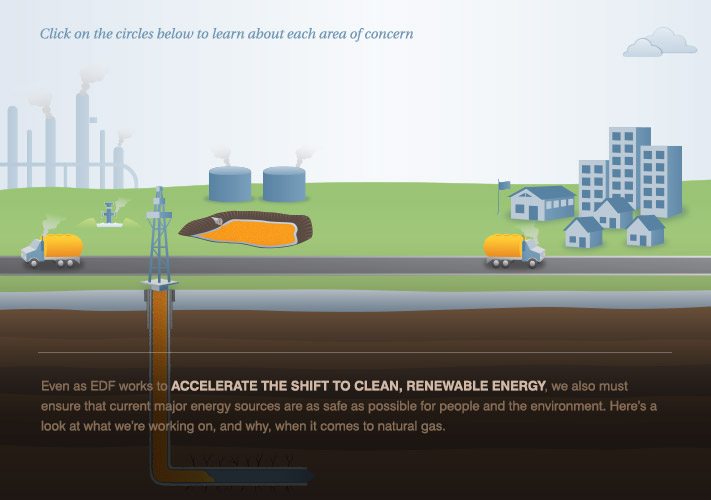 Click on the circles below to learn about each area of concern

Even as EDF works to ACCELERATE THE SHIFT TO CLEAN, RENEWABLE ENERGY, we also must ensure that current major energy sources are as safe as possible for people and the environment. Here's a look at what we're working on, and why, when it comes to natural gas.